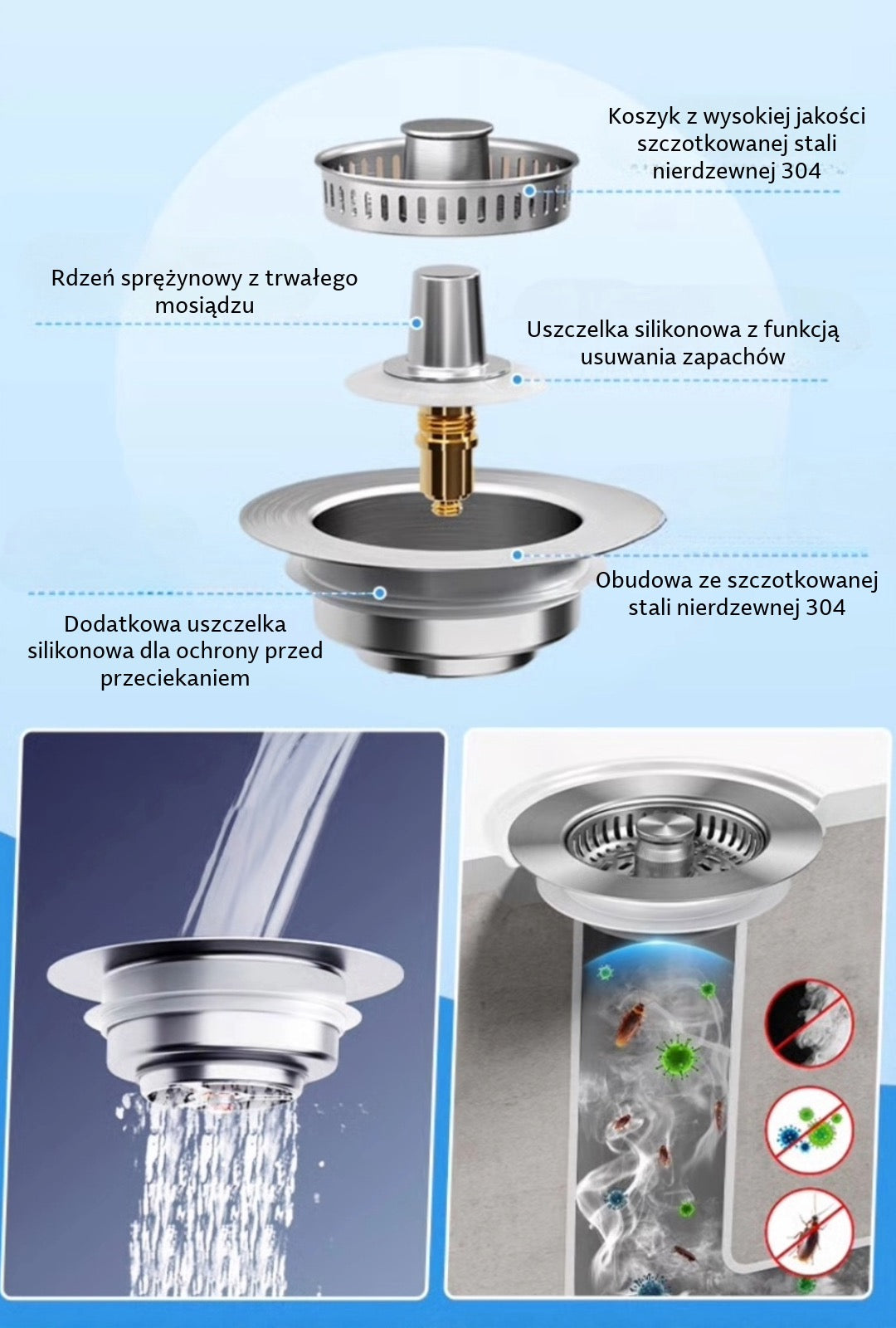 Koszyk z wysokiej jakości szczotkowanej stali nierdzewnej 304

Rdzeń sprężynowy z trwałego mosiądzu

Uszczelka silikonowa z funkcją usuwania zapachów

Obudowa ze szczotkowanej stali nierdzewnej 304

Dodatkowa uszczelka silikonowa dla ochrony przed przeciekaniem