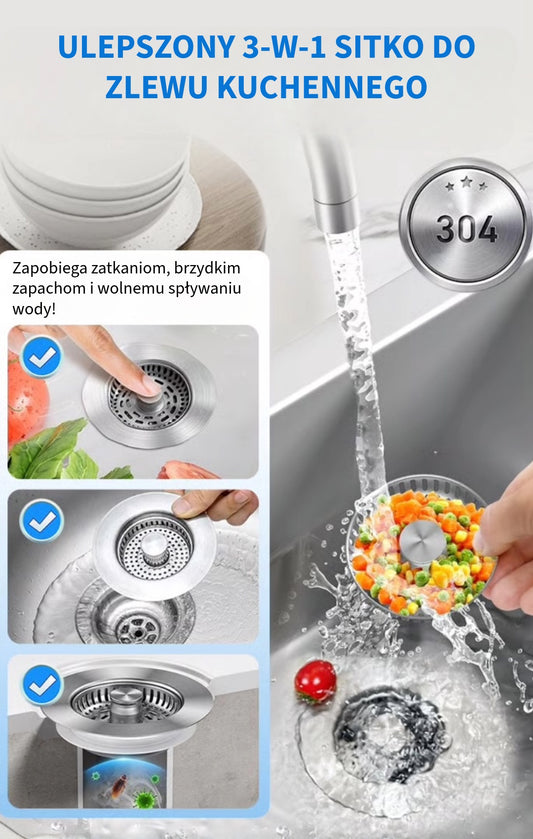 ULEPSZONY 3-W-1 SITKO DO ZLEWU KUCHENNEGO

304

Zapobiega zatkaniom, brzydkim zapachom i wolnemu spływaniu wody!