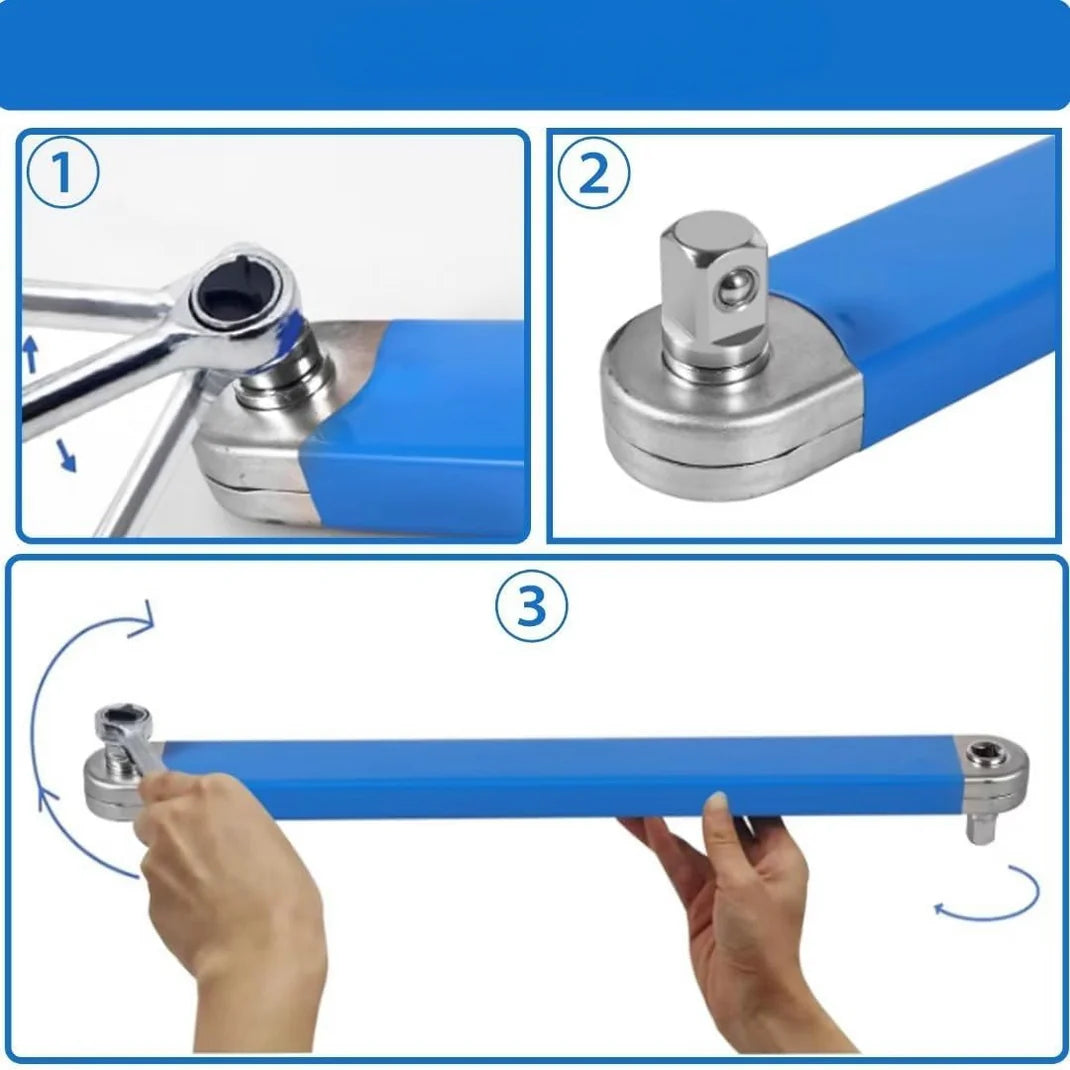 1

2

3