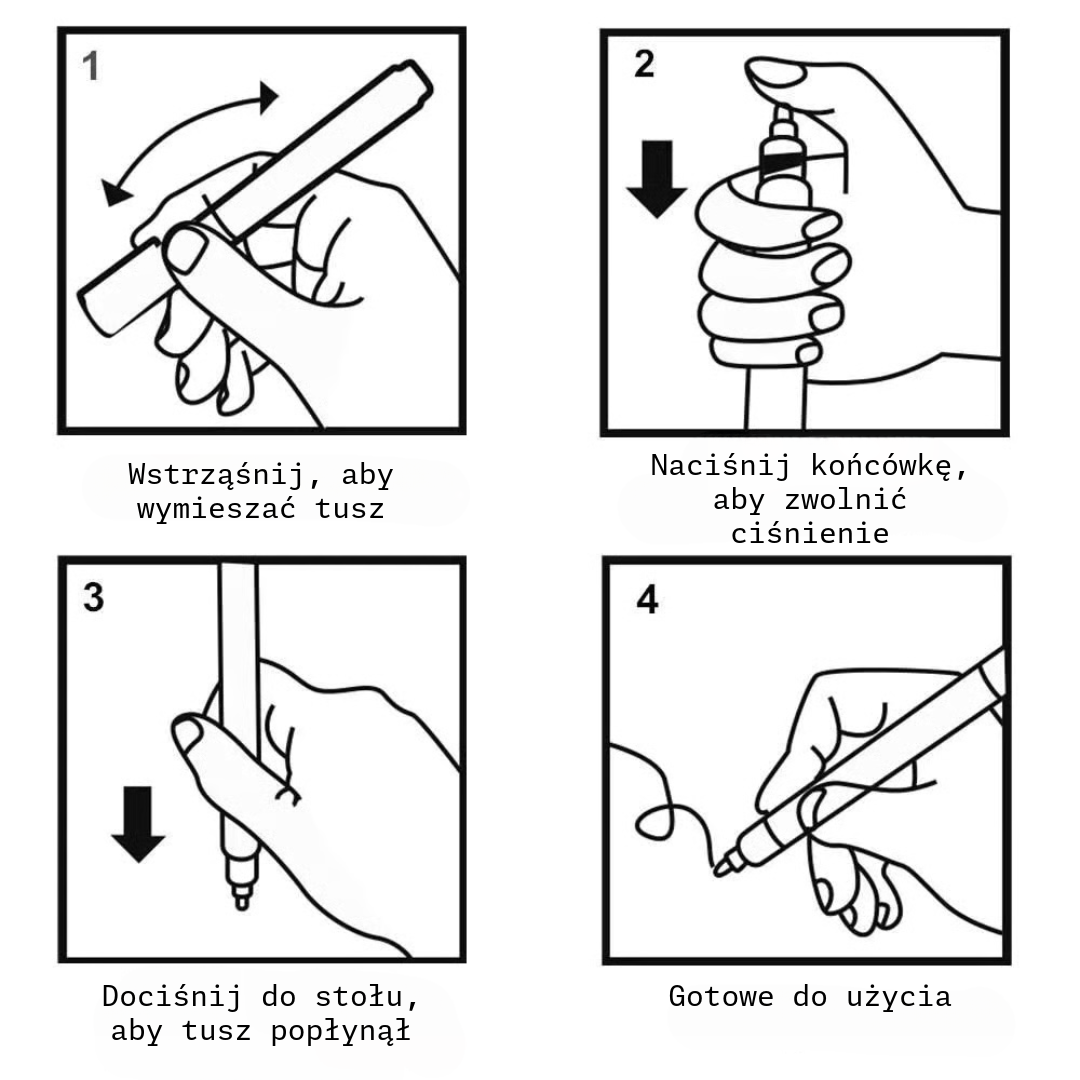 1

Wstrząśnij, aby wymieszać tusz

2

Naciśnij końcówkę, aby zwolnić ciśnienie

3

Dociśnij do stołu, aby tusz popłynął

4

Gotowe do użycia