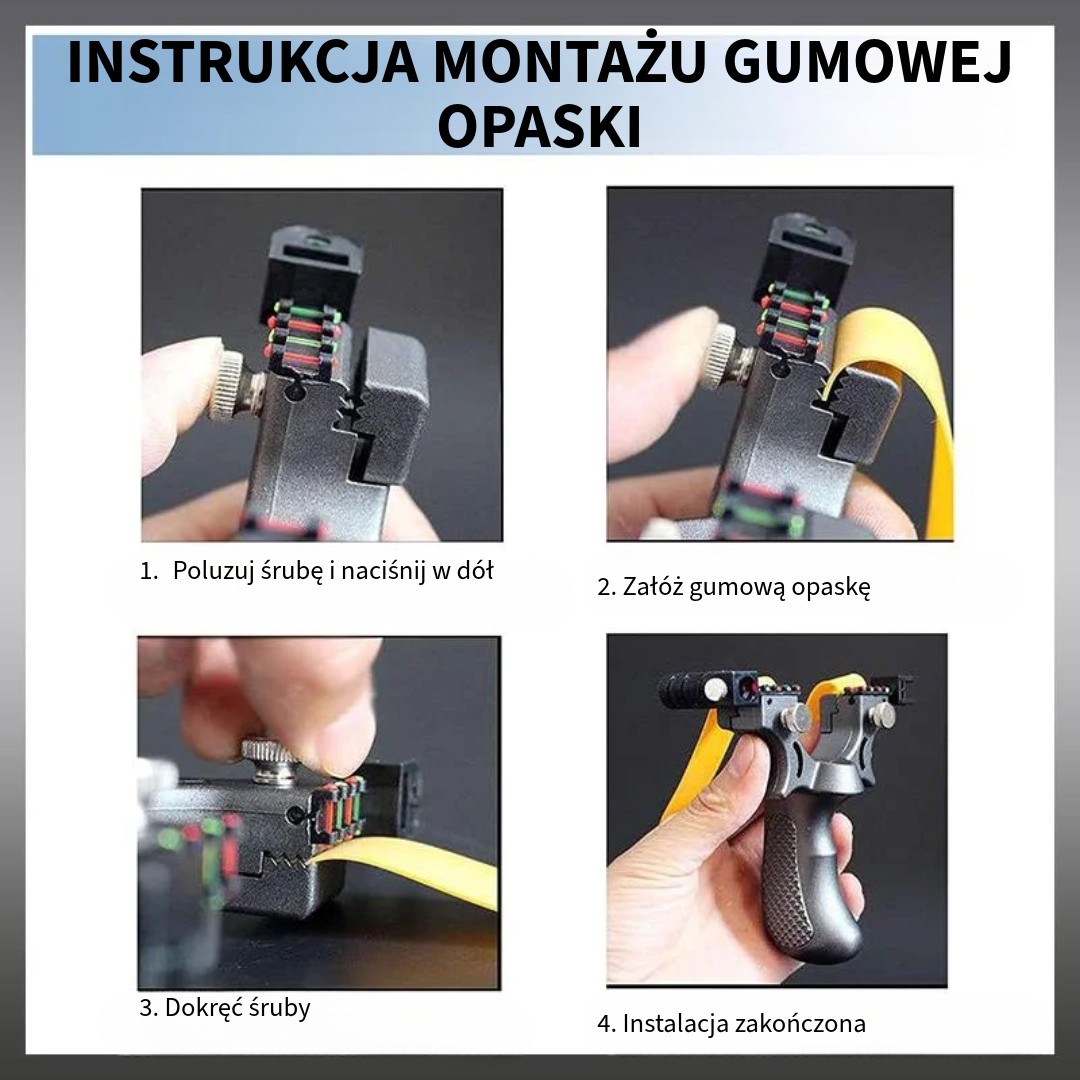 INSTRUKCJA MONTAŻU GUMOWEJ OPASKI

1. Poluzuj śrubę i naciśnij w dół

2. Załóż gumową opaskę

3. Dokręć śruby

4. Instalacja zakończona