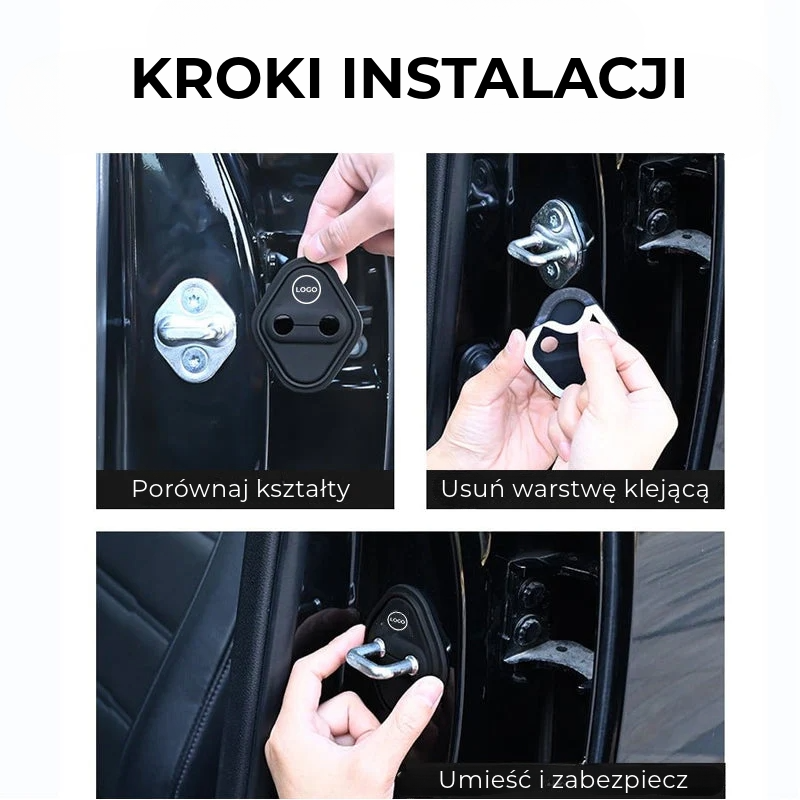 KROKI INSTALACJI

LOGO

Porównaj kształty

Usuń warstwę klejącą

LOGO

Umieść i zabezpiecz