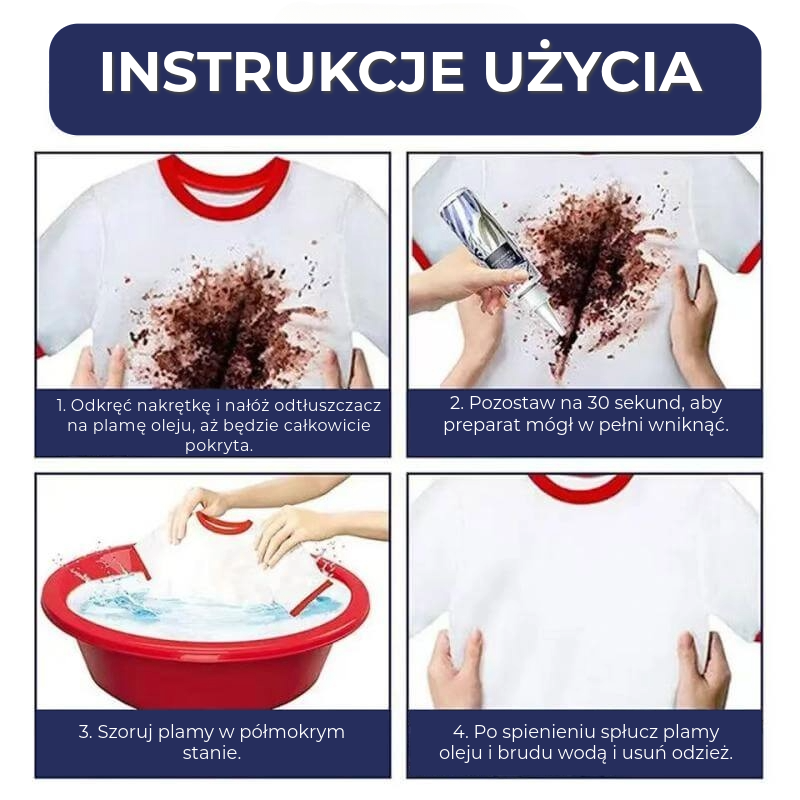 INSTRUKCJE UŻYCIA

1. Odkręć nakrętkę i nałóż odtłuszczacz na plamę oleju, aż będzie całkowicie pokryta.

2. Pozostaw na 30 sekund, aby preparat mógł w pełni wniknąć.

3. Szoruj plamy w półmokrym stanie.

4. Po spienieniu spłucz plamy oleju i brudu wodą i usuń odzież.