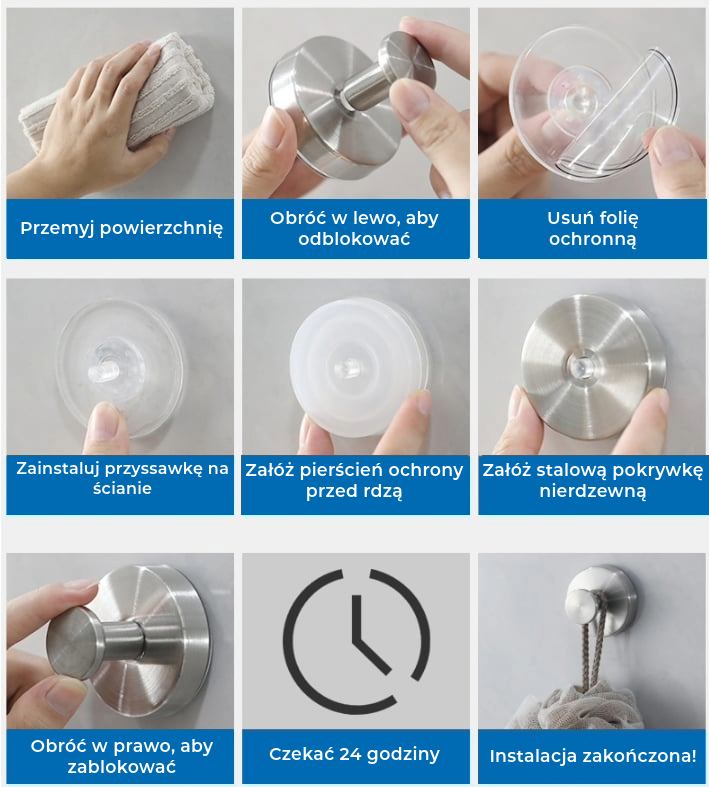 Przemyj powierzchnię

Obróć w lewo, aby odblokować

Usuń folię ochronną

Zainstaluj przyssawkę na ścianie

Załóż pierścień ochrony przed rdzą

Załóż stalową pokrywkę nierdzewną

Obróć w prawo, aby zablokować

Czekać 24 godziny

Instalacja zakończona!