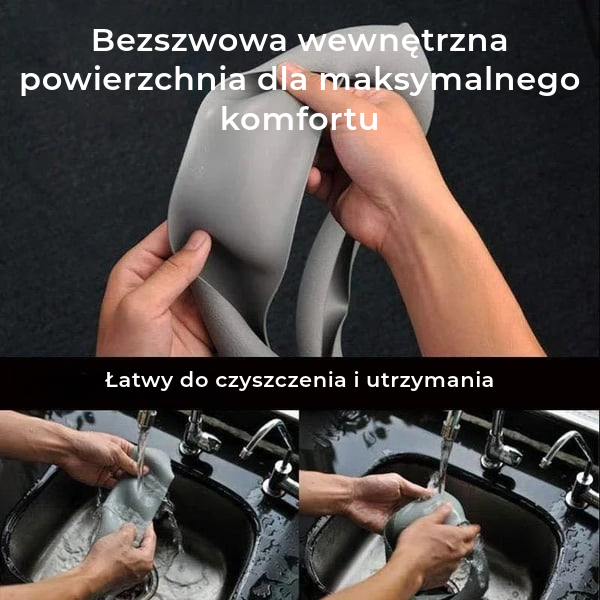 Bezszwowa wewnętrzna powierzchnia dla maksymalnego komfortu

Łatwy do czyszczenia i utrzymania