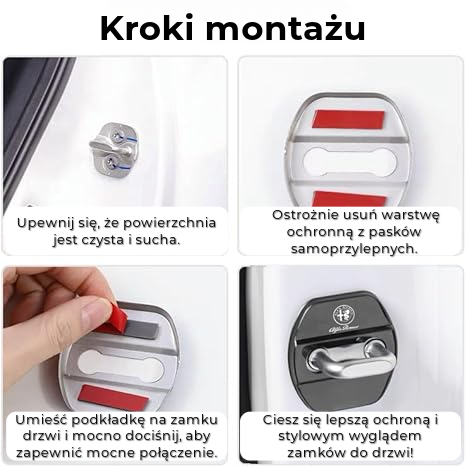 Kroki montażu

Upewnij się, że powierzchnia jest czysta i sucha.

Ostrożnie usuń warstwę ochronną z pasków samoprzylepnych.

Umieść podkładkę na zamku drzwi i mocno dociśnij, aby zapewnić mocne połączenie.

Alfa Romeo

Ciesz się lepszą ochroną i stylowym wyglądem zamków do drzwi!