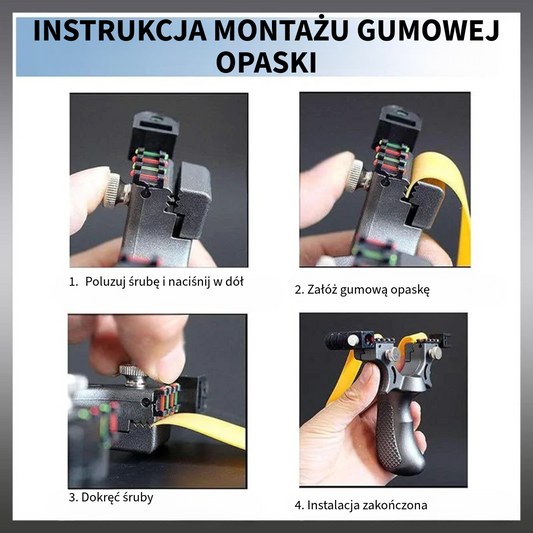 INSTRUKCJA MONTAŻU GUMOWEJ OPASKI

1. Poluzuj śrubę i naciśnij w dół

2. Załóż gumową opaskę

3. Dokręć śruby

4. Instalacja zakończona